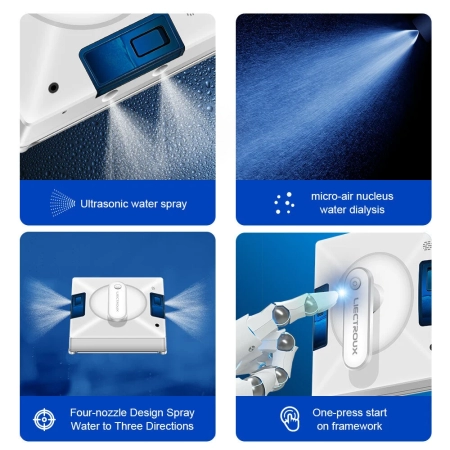 Ultrasonic water spray

micro-air nucleus water dialysis

LIECTROUX

Four-nozzle Design Spray Water to Three Directions

LIECTROUX

One-press start on framework